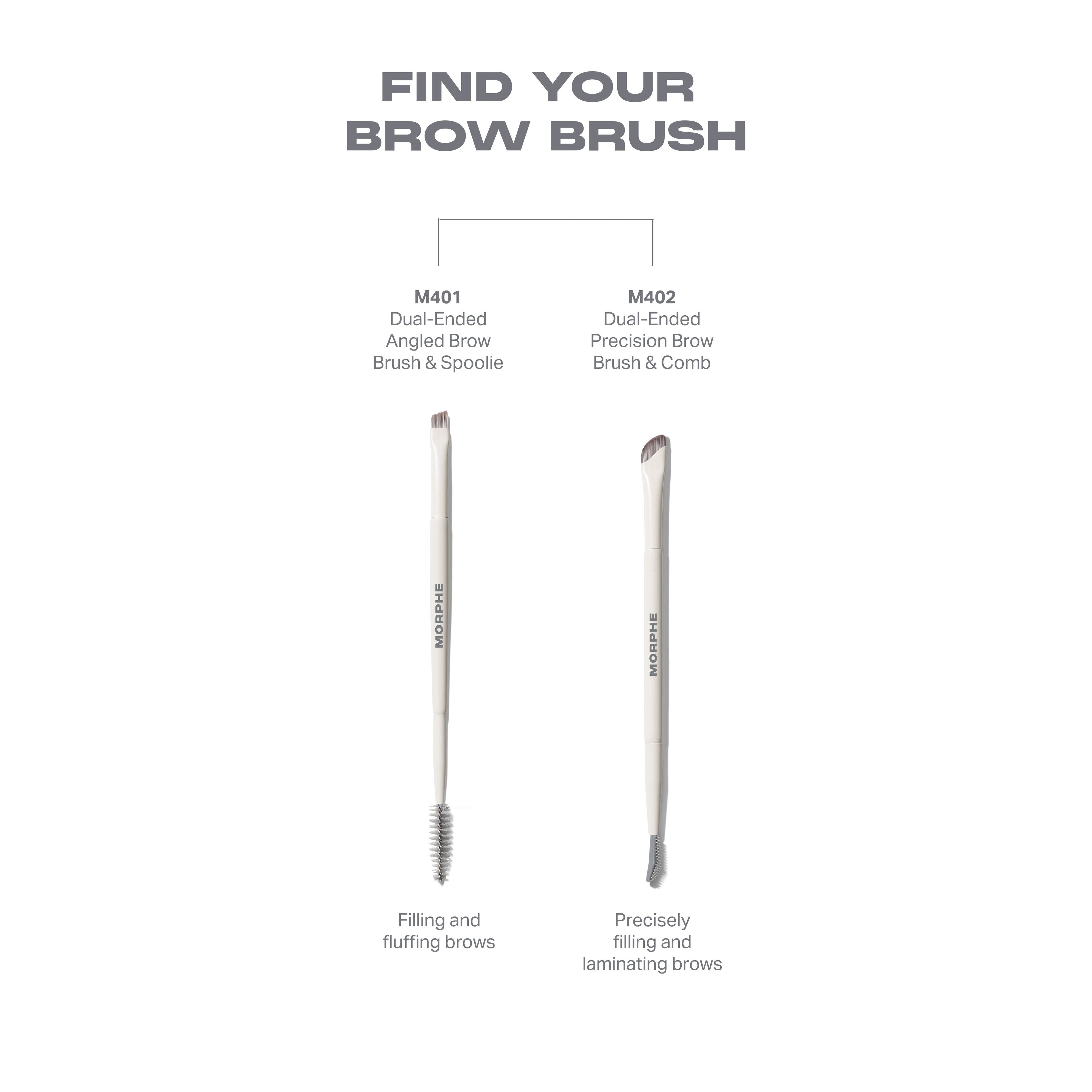 FIND YOUR BROW BRUSH

M401
Dual-Ended Angled Brow Brush & Spoolie

MORPHE

Filling and fluffing brows

M402
Dual-Ended Precision Brow Brush & Comb

MORPHE

Precisely filling and laminating brows