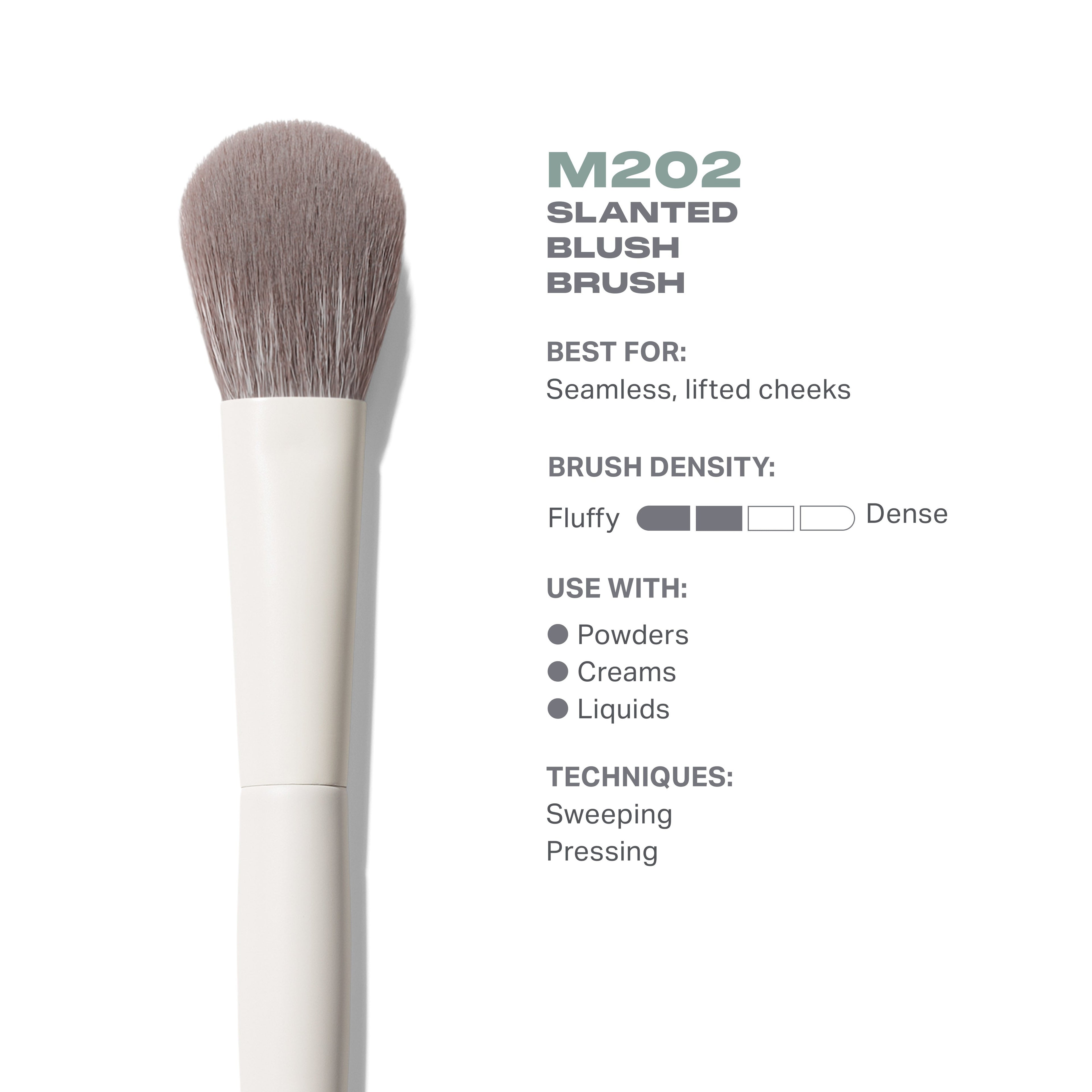 M202
SLANTED
BLUSH
BRUSH

BEST FOR:
Seamless, lifted cheeks

BRUSH DENSITY:

Fluffy Dense

USE WITH:
Powders
Creams
Liquids

TECHNIQUES:
Sweeping
Pressing