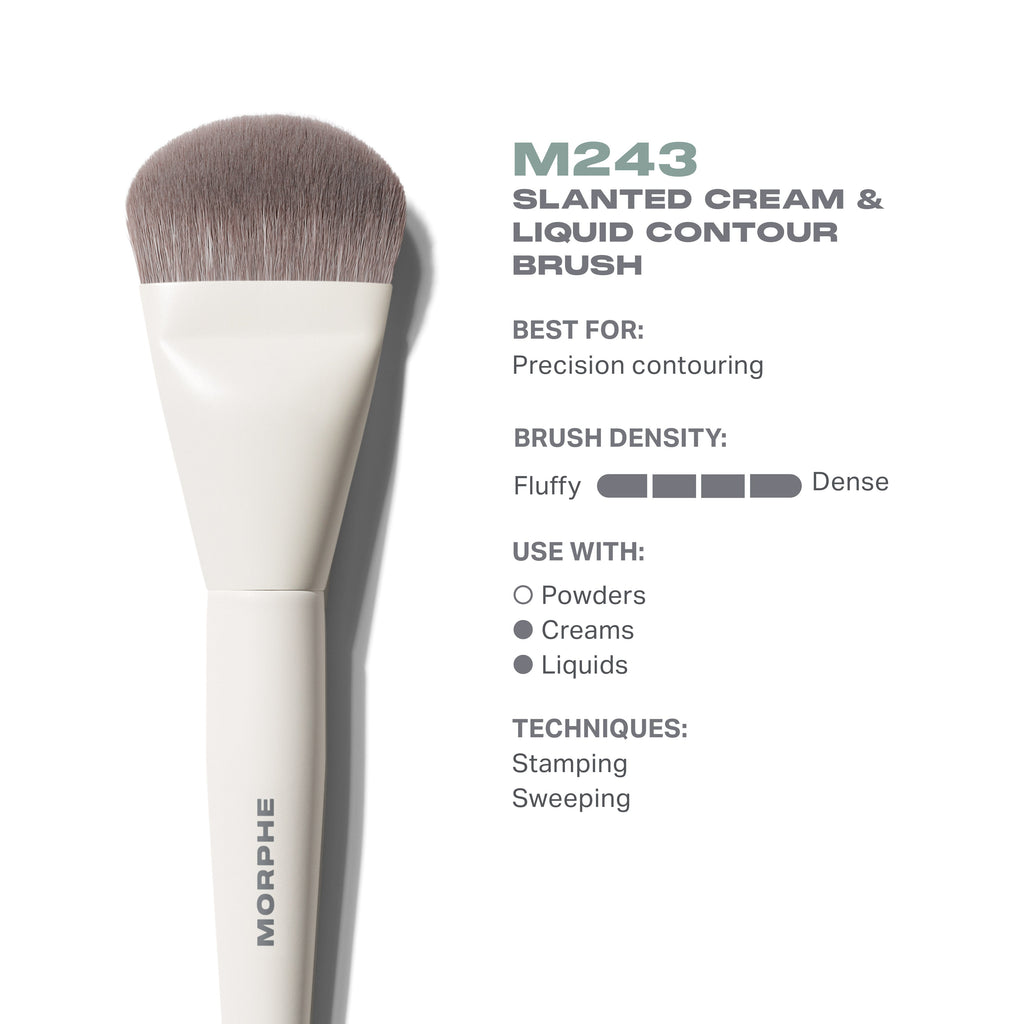 M243
SLANTED CREAM & LIQUID CONTOUR BRUSH

BEST FOR:
Precision contouring

BRUSH DENSITY:
Fluffy Dense

USE WITH:
Powders
Creams
Liquids

TECHNIQUES:
Stamping
Sweeping

MORPHE