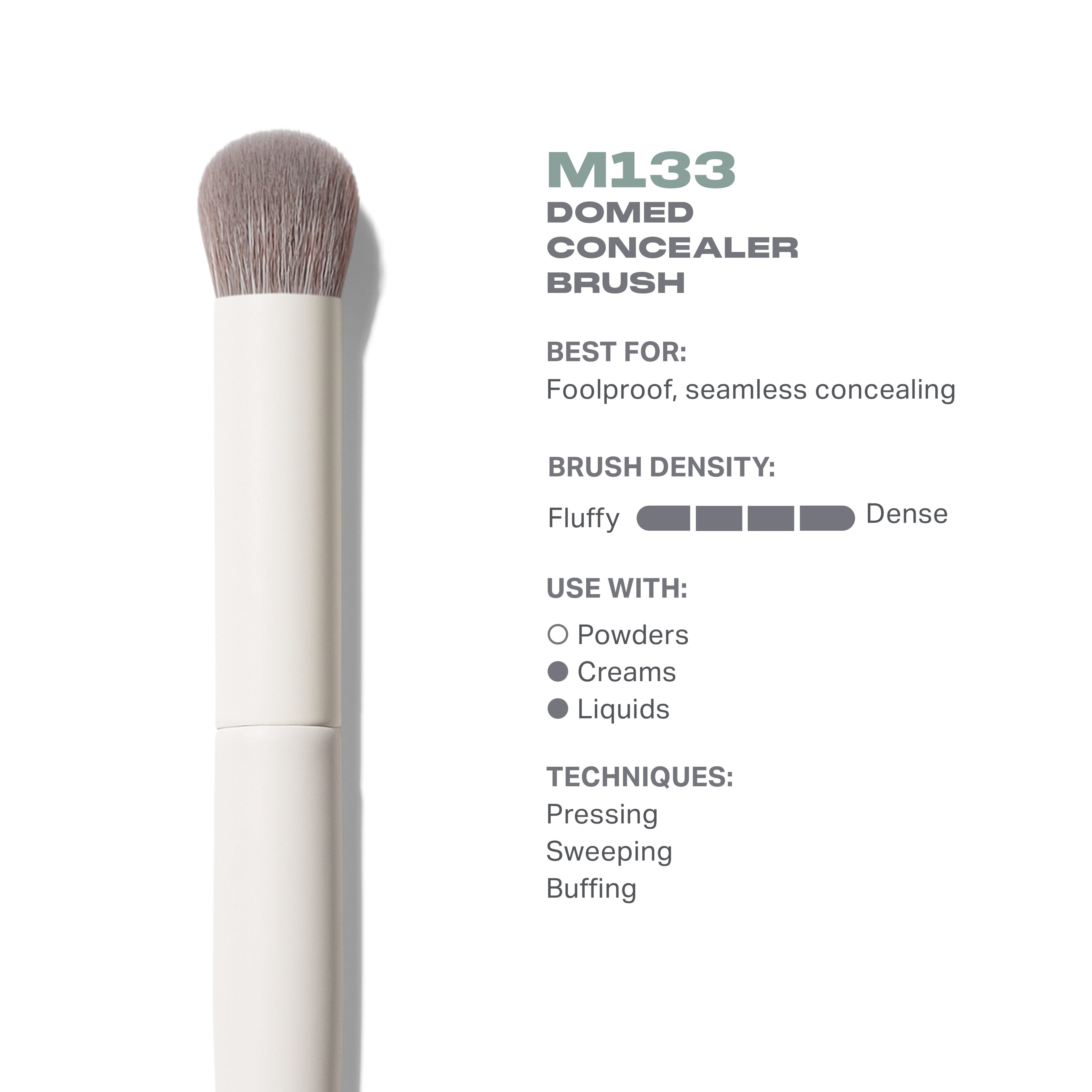 M133
DOMED CONCEALER BRUSH

BEST FOR:
Foolproof, seamless concealing

BRUSH DENSITY:

Fluffy Dense

USE WITH:

Powders
Creams
Liquids

TECHNIQUES:
Pressing
Sweeping
Buffing