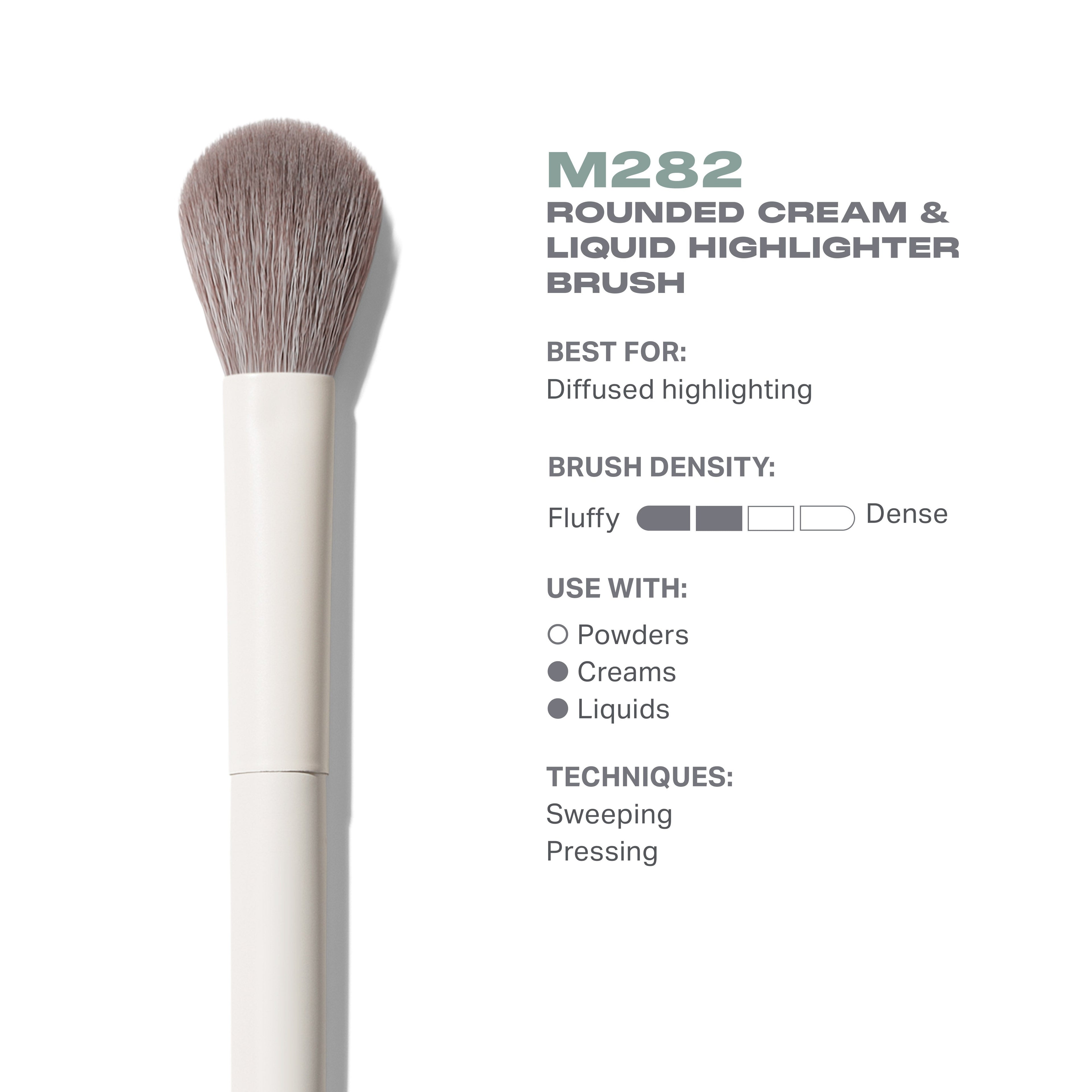 M282
ROUNDED CREAM & LIQUID HIGHLIGHTER BRUSH

BEST FOR:
Diffused highlighting

BRUSH DENSITY:
Fluffy Dense

USE WITH:
Powders
Creams
Liquids

TECHNIQUES:
Sweeping
Pressing