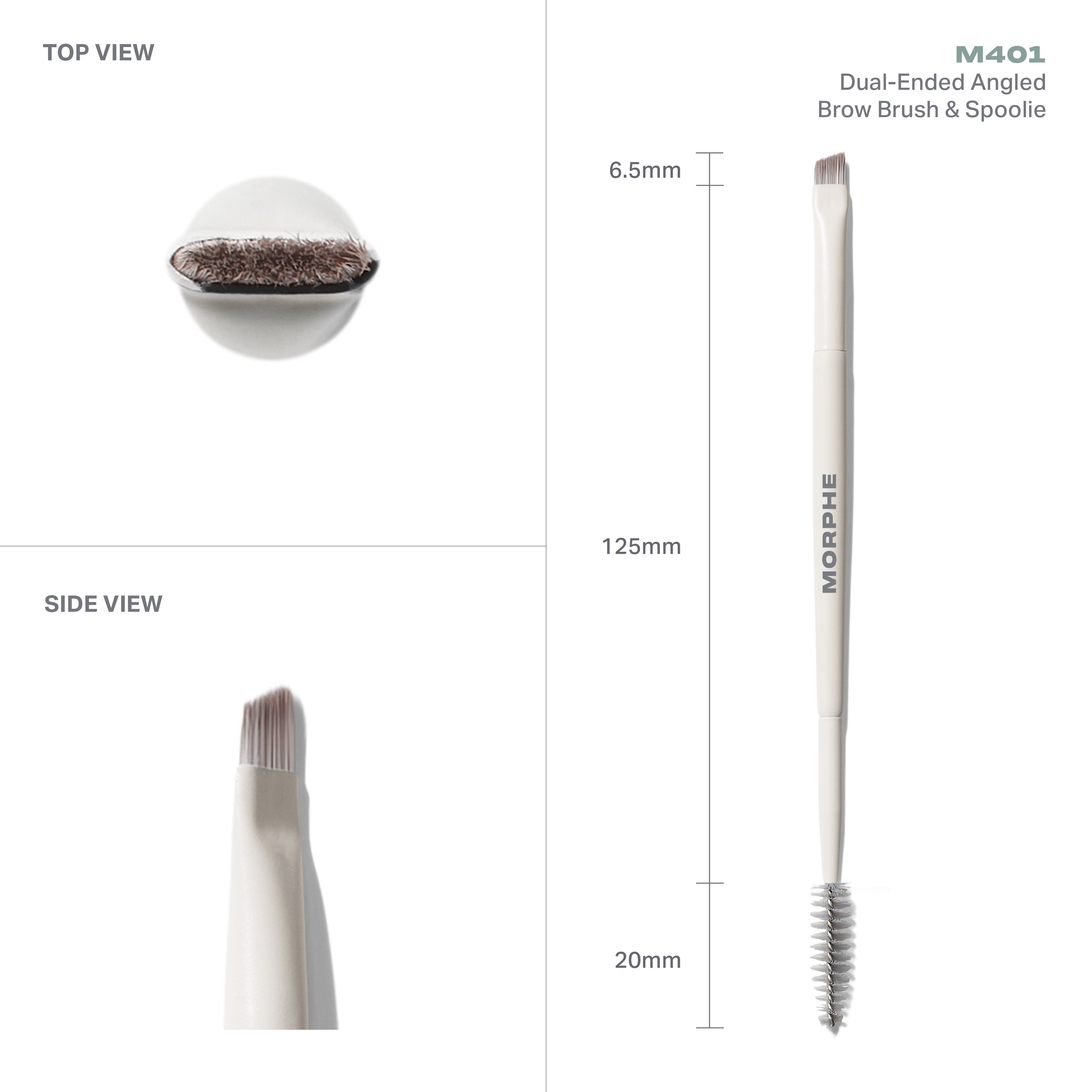 TOP VIEW

SIDE VIEW

M401
Dual-Ended Angled Brow Brush & Spoolie

6.5mm

125mm

20mm

MORPHE