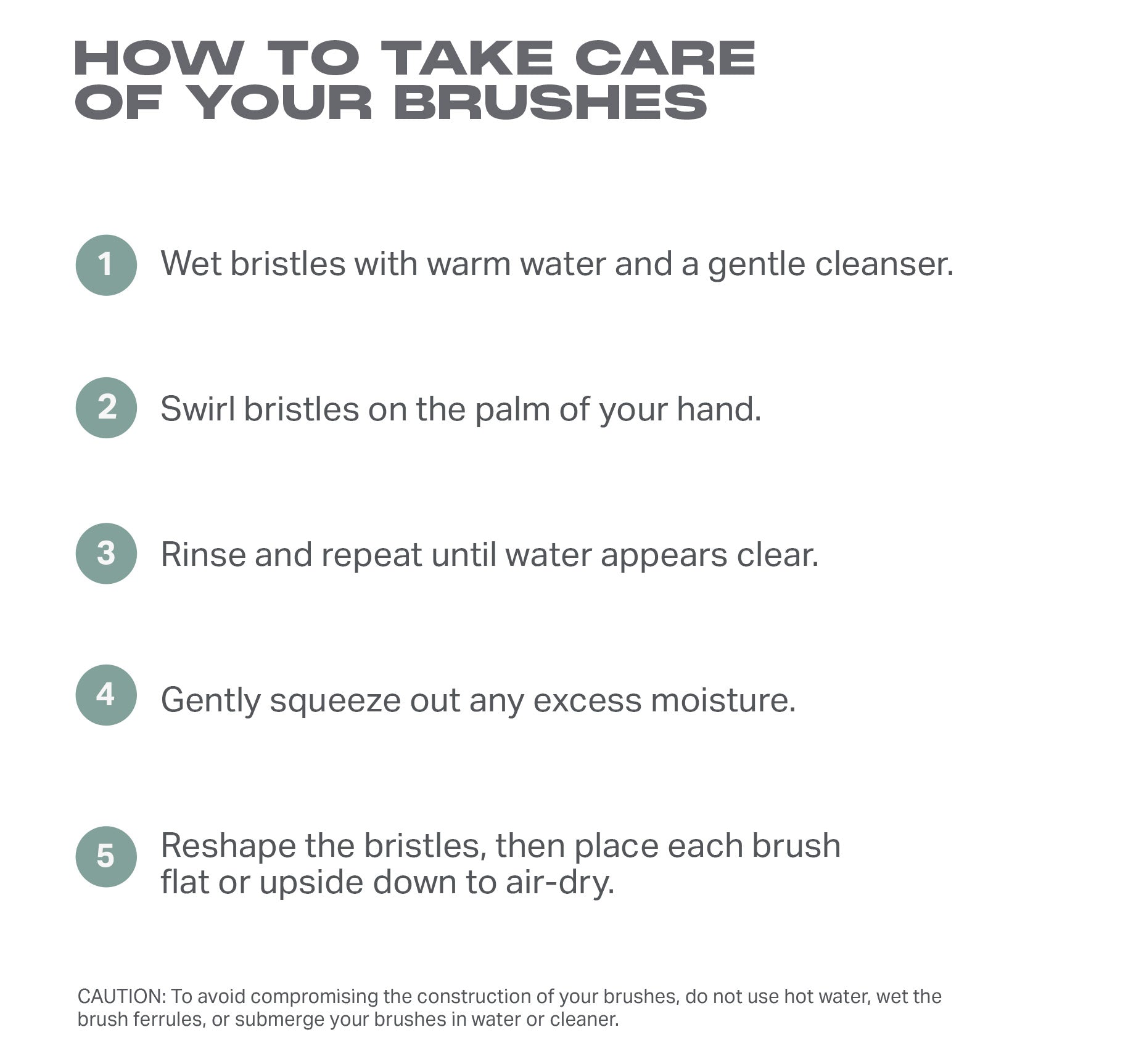 HOW TO TAKE CARE OF YOUR BRUSHES

1 Wet bristles with warm water and a gentle cleanser.

2 Swirl bristles on the palm of your hand.

3 Rinse and repeat until water appears clear.

4 Gently squeeze out any excess moisture.

5 Reshape the bristles, then place each brush flat or upside down to air-dry.

CAUTION: To avoid compromising the construction of your brushes, do not use hot water, wet the brush ferrules, or submerge your brushes in water or cleaner.